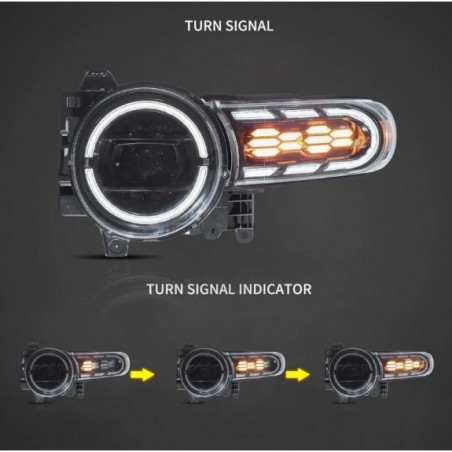 TURN SIGNAL

TURN SIGNAL INDICATOR