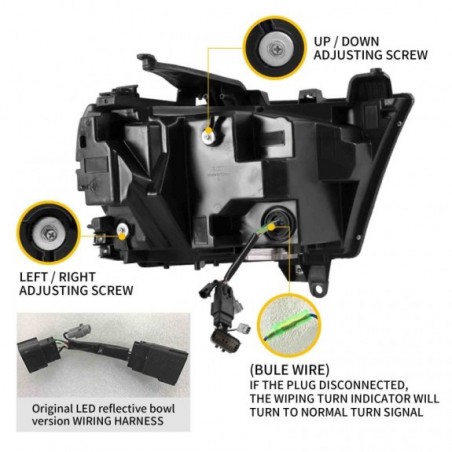 UP / DOWN
ADJUSTING SCREW

LEFT / RIGHT
ADJUSTING SCREW

Original LED reflective bowl version WIRING HARNESS

(BULE WIRE)
IF THE PLUG DISCONNECTED, THE WIPING TURN INDICATOR WILL TURN TO NORMAL TURN SIGNAL