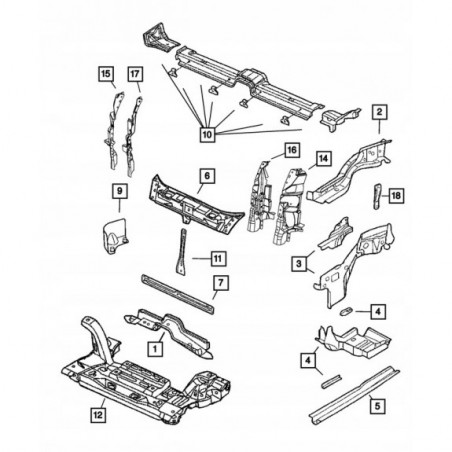 15
17
10
2
16
14
6
9
18
11
3
7
4
1
4
12
5